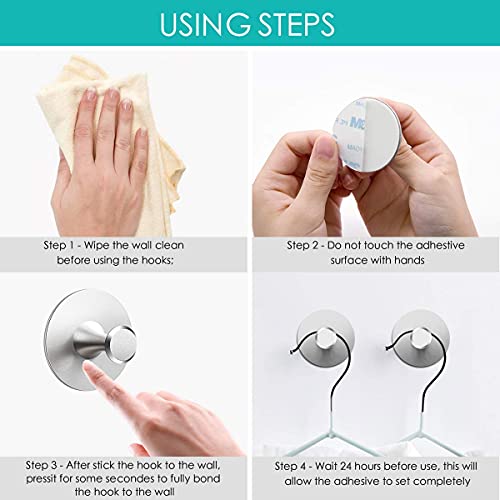 USING STEPS

Step 1 - Wipe the wall clean before using the hooks;

Step 2 - Do not touch the adhesive surface with hands

Step 3 - After stick the hook to the wall, pressit for some secondes to fully bond the hook to the wall

Step 4 - Wait 24 hours before use, this will allow the adhesive to set completely