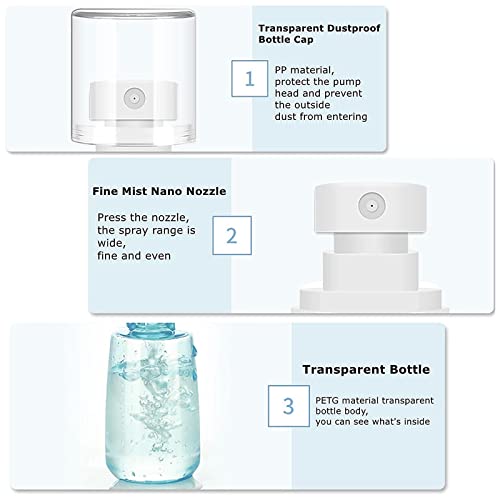 Transparent Dustproof Bottle Cap

1

PP material, protect the pump head and prevent the outside dust from entering

Fine Mist Nano Nozzle

Press the nozzle, the spray range is wide, fine and even

2

Transparent Bottle

3

PETG material transparent bottle body, you can see what's inside