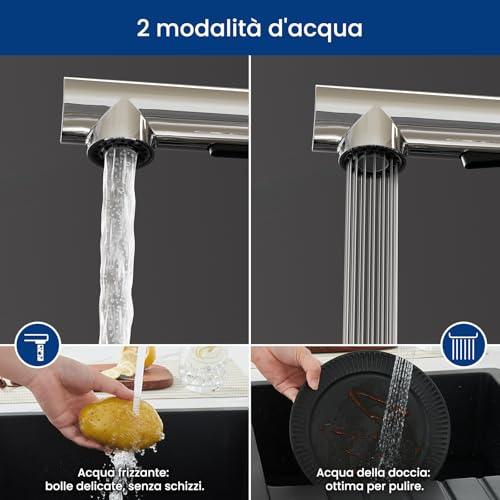 2 modalità d'acqua

Acqua frizzante: bolle delicate, senza schizzi.

Acqua della doccia: ottima per pulire.