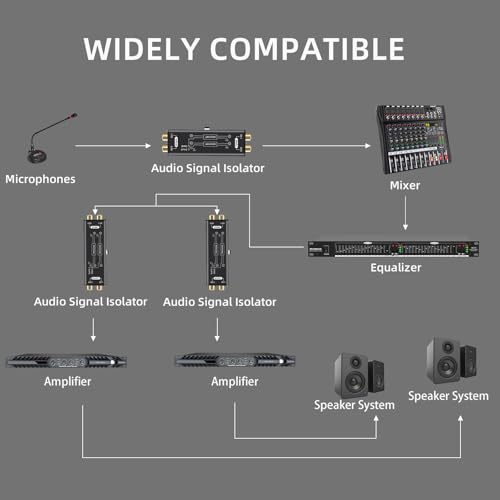 WIDELY COMPATIBLE

Microphones

Audio Signal Isolator

Mixer

Equalizer

Audio Signal Isolator

Audio Signal Isolator

Amplifier

Amplifier

Speaker System

Speaker System