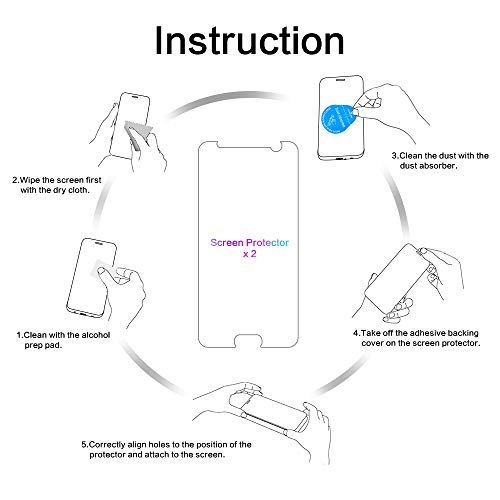 Instruction

2.Wipe the screen first with the dry cloth.

3.Clean the dust with the dust absorber.

Screen Protector x 2

1.Clean with the alcohol prep pad.

4.Take off the adhesive backing cover on the screen protector.

5.Correctly align holes to the position of the protector and attach to the screen.