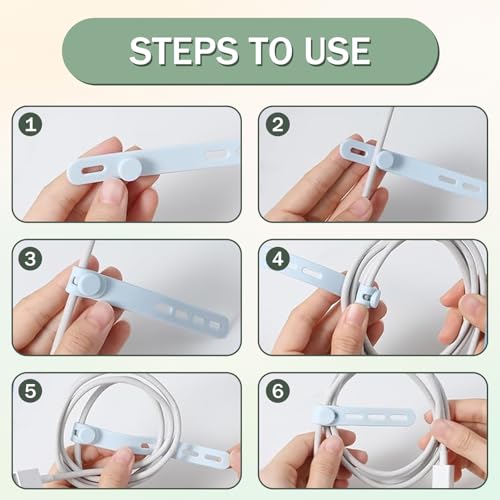 STEPS TO USE

1

2

3

4

5

6