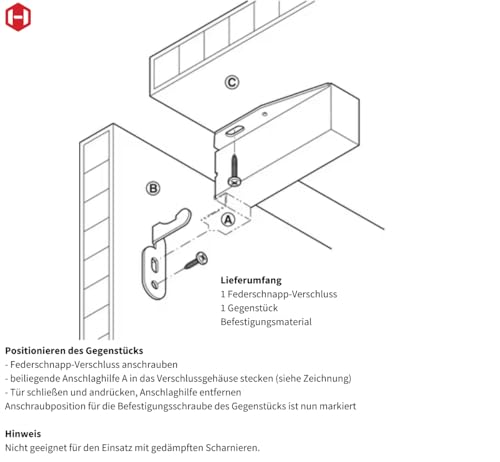 H

C

B

A

**Lieferumfang**
1 Federschnapp-Verschluss
1 Gegenstück
Befestigungsmaterial

**Positionieren des Gegenstücks**
- Federschnapp-Verschluss anschrauben
- beiliegende Anschlaghilfe A in das Verschlussgehäuse stecken (siehe Zeichnung)
- Tür schließen und andrücken, Anschlaghilfe entfernen
Anschraubposition für die Befestigungsschraube des Gegenstücks ist nun markiert

**Hinweis**
Nicht geeignet für den Einsatz mit gedämpften Scharnieren.