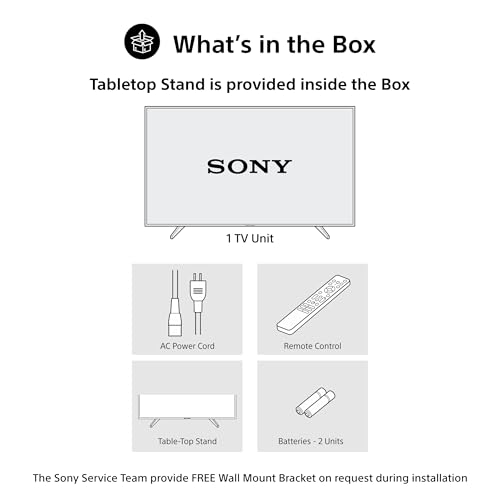 What's in the Box

Tabletop Stand is provided inside the Box

SONY

1 TV Unit

AC Power Cord

Remote Control

Table-Top Stand

Batteries - 2 Units

The Sony Service Team provide FREE Wall Mount Bracket on request during installation