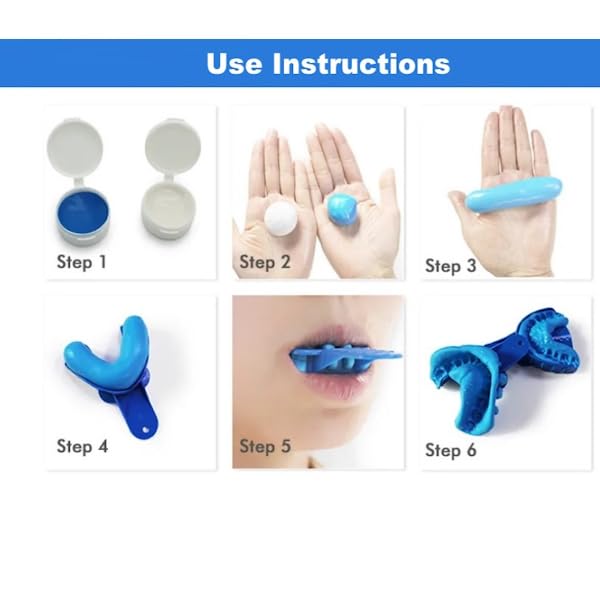 Use Instructions

Step 1

Step 2

Step 3

Step 4

Step 5

Step 6