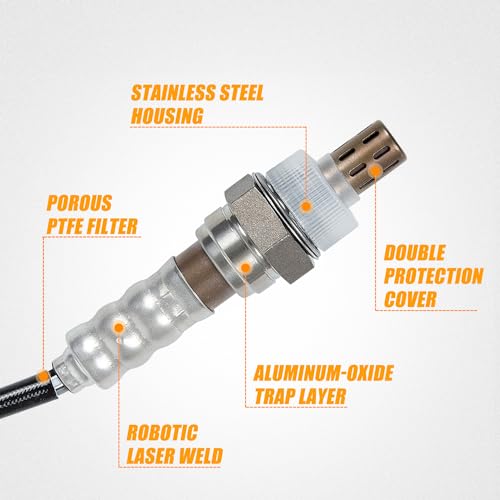 STAINLESS STEEL HOUSING

POROUS PTFE FILTER

DOUBLE PROTECTION COVER

ALUMINUM-OXIDE TRAP LAYER

ROBOTIC LASER WELD