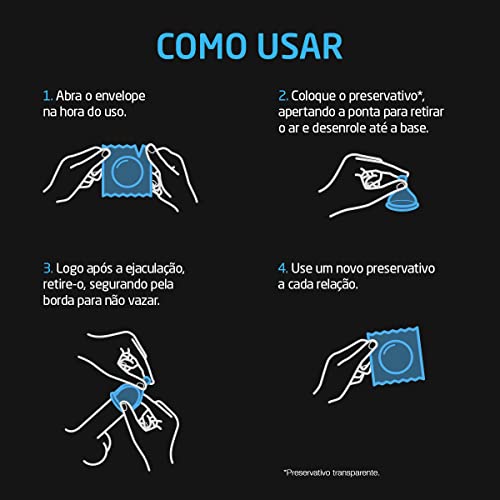 COMO USAR

1. Abra o envelope na hora do uso.

2. Coloque o preservativo*, apertando a ponta para retirar o ar e desenrole até a base.

3. Logo após a ejaculação, retire-o, segurando pela borda para não vazar.

4. Use um novo preservativo a cada relação.

*Preservativo transparente.