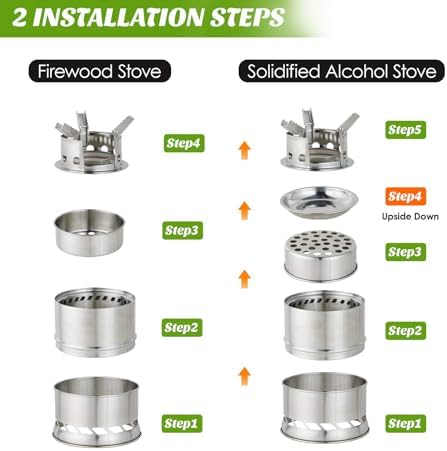 2 INSTALLATION STEPS

Firewood Stove

Step4

Step3

Step2

Step1

Solidified Alcohol Stove

Step5

Step4
Upside Down

Step3

Step2

Step1