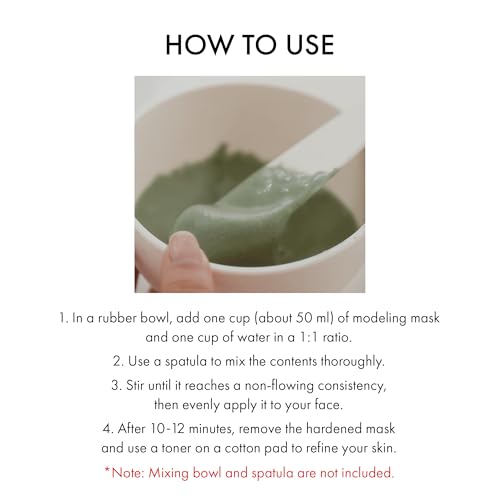 HOW TO USE

1. In a rubber bowl, add one cup (about 50 ml) of modeling mask and one cup of water in a 1:1 ratio.

2. Use a spatula to mix the contents thoroughly.

3. Stir until it reaches a non-flowing consistency, then evenly apply it to your face.

4. After 10-12 minutes, remove the hardened mask and use a toner on a cotton pad to refine your skin.

*Note: Mixing bowl and spatula are not included.