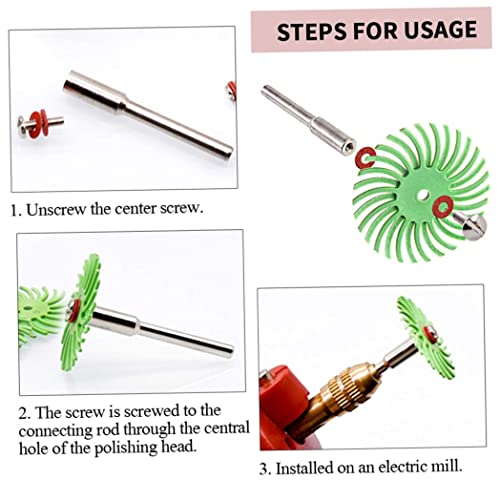 STEPS FOR USAGE

1. Unscrew the center screw.

2. The screw is screwed to the connecting rod through the central hole of the polishing head.

3. Installed on an electric mill.