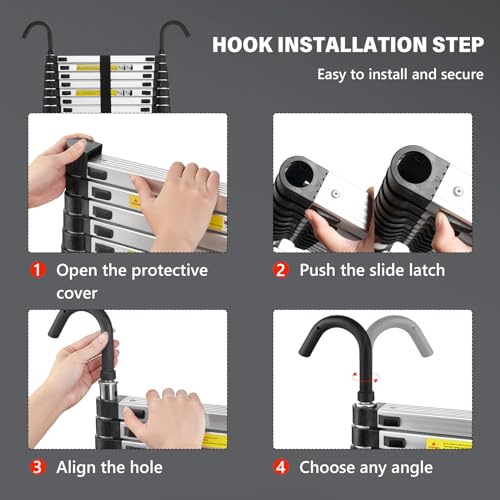 HOOK INSTALLATION STEP

Easy to install and secure

1 Open the protective cover

2 Push the slide latch

3 Align the hole

4 Choose any angle