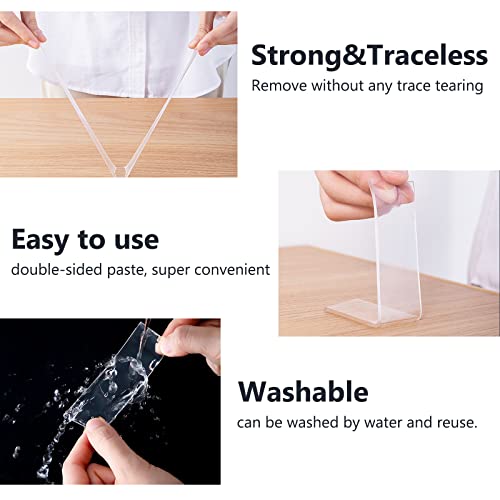 Strong&Traceless
Remove without any trace tearing

Easy to use
double-sided paste, super convenient

Washable
can be washed by water and reuse.