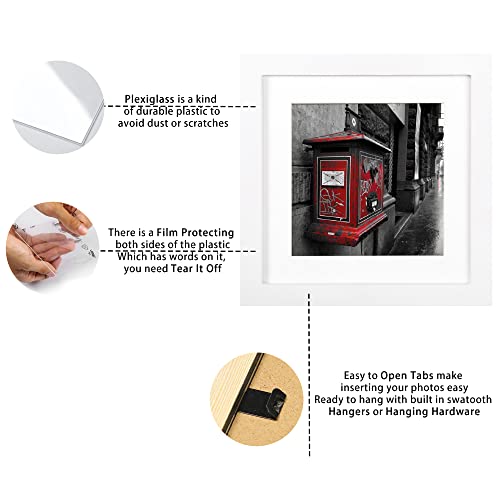 Plexiglass is a kind of durable plastic to avoid dust or scratches

There is a Film Protecting both sides of the plastic Which has words on it, you need Tear It Off

Easy to Open Tabs make inserting your photos easy Ready to hang with built in swatooth Hangers or Hanging Hardware