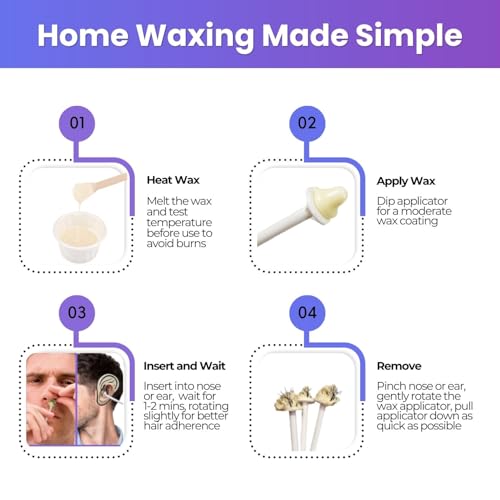 Home Waxing Made Simple

01

Heat Wax

Melt the wax and test temperature before use to avoid burns

02

Apply Wax

Dip applicator for a moderate wax coating

03

Insert and Wait

Insert into nose or ear, wait for 1-2 mins, rotating slightly for better hair adherence

04

Remove

Pinch nose or ear, gently rotate the wax applicator, pull applicator down as quick as possible