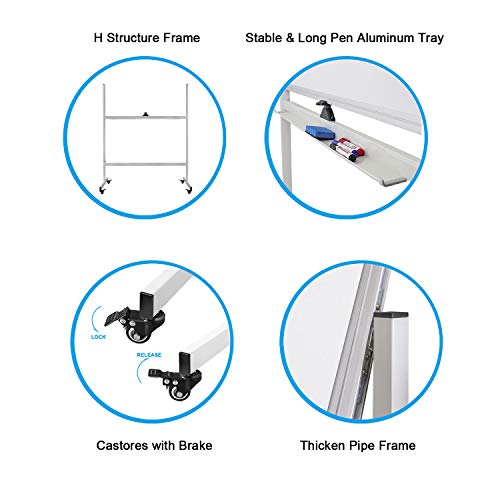 H Structure Frame

Stable & Long Pen Aluminum Tray

LOCK

RELEASE

Castores with Brake

Thicken Pipe Frame