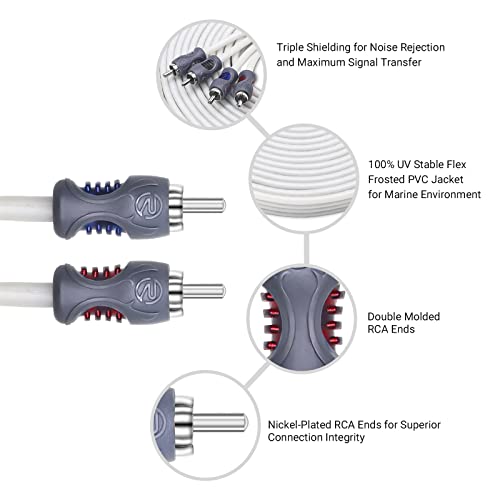 Triple Shielding for Noise Rejection and Maximum Signal Transfer

100% UV Stable Flex Frosted PVC Jacket for Marine Environment

Double Molded RCA Ends

Nickel-Plated RCA Ends for Superior Connection Integrity