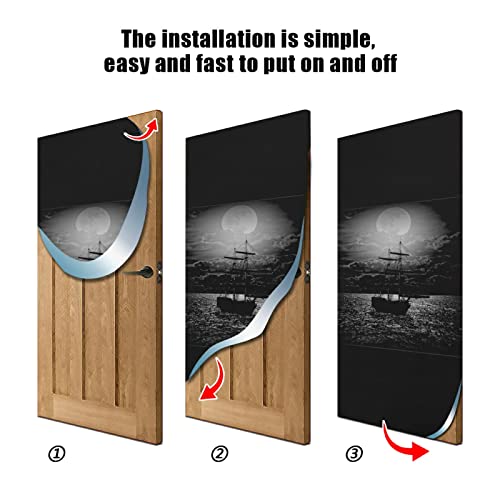 The installation is simple, easy and fast to put on and off

①

②

③