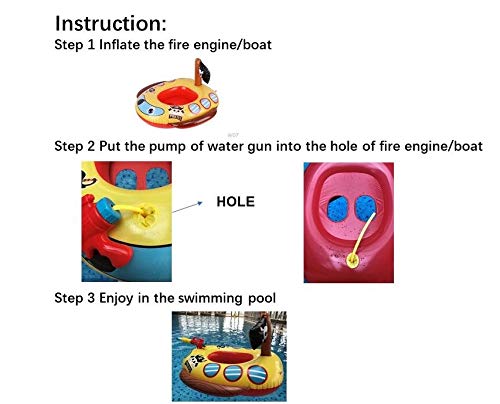 Instruction:
Step 1 Inflate the fire engine/boat

Step 2 Put the pump of water gun into the hole of fire engine/boat

HOLE

Step 3 Enjoy in the swimming pool