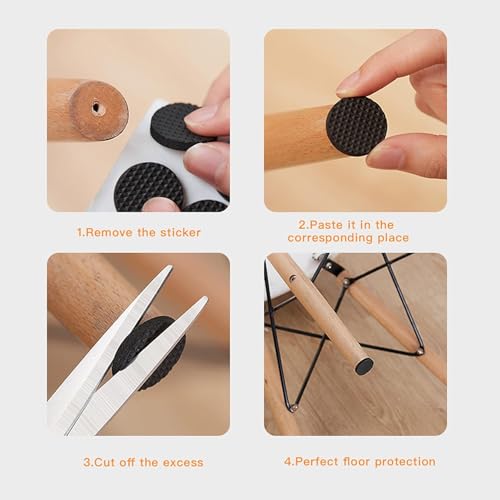 1.Remove the sticker

2.Paste it in the corresponding place

3.Cut off the excess

4.Perfect floor protection