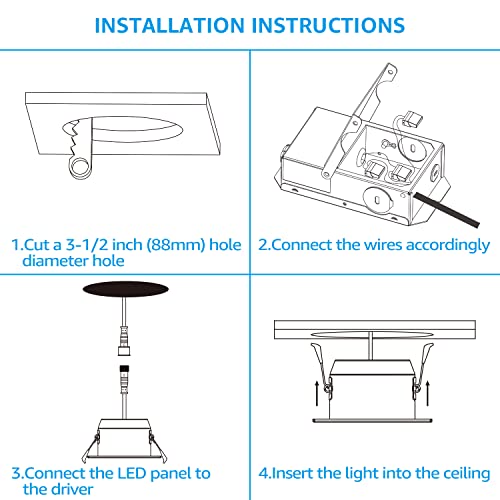 INSTALLATION INSTRUCTIONS

1.Cut a 3-1/2 inch (88mm) hole diameter hole

2.Connect the wires accordingly

3.Connect the LED panel to the driver

4.Insert the light into the ceiling