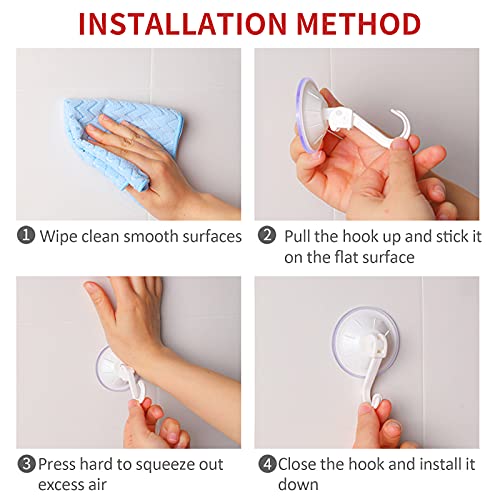 INSTALLATION METHOD

1 Wipe clean smooth surfaces

2 Pull the hook up and stick it on the flat surface

3 Press hard to squeeze out excess air

4 Close the hook and install it down