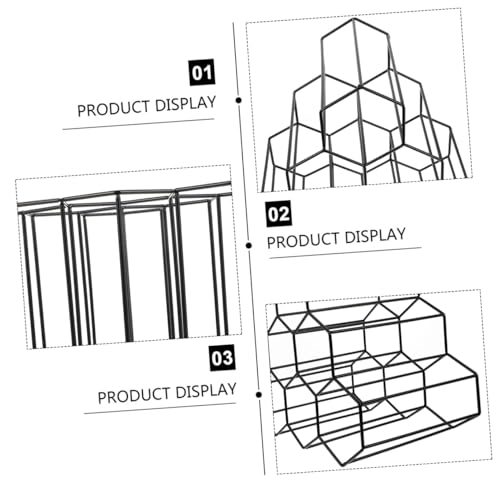 01
PRODUCT DISPLAY

02
PRODUCT DISPLAY

03
PRODUCT DISPLAY