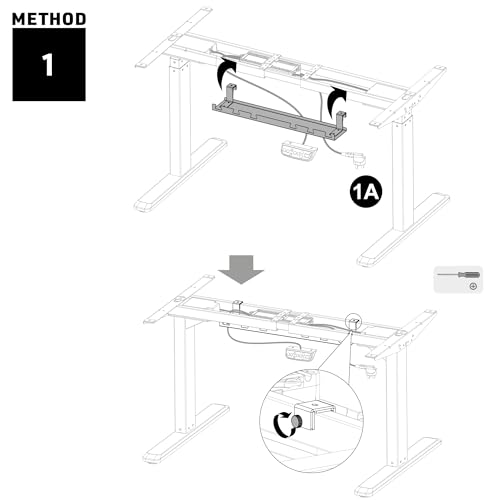 METHOD
1

1A