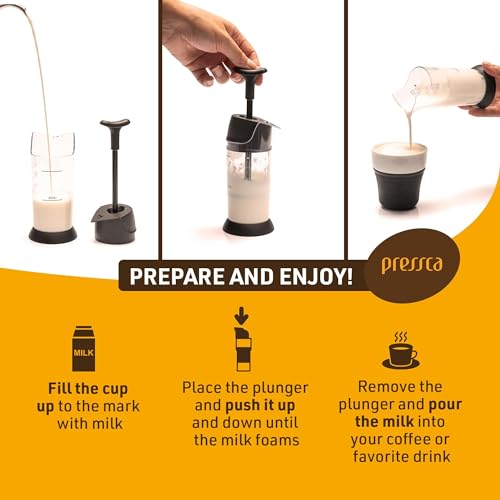 PREPARE AND ENJOY!

pressca

MILK

Fill the cup up to the mark with milk

Place the plunger and push it up and down until the milk foams

Remove the plunger and pour the milk into your coffee or favorite drink