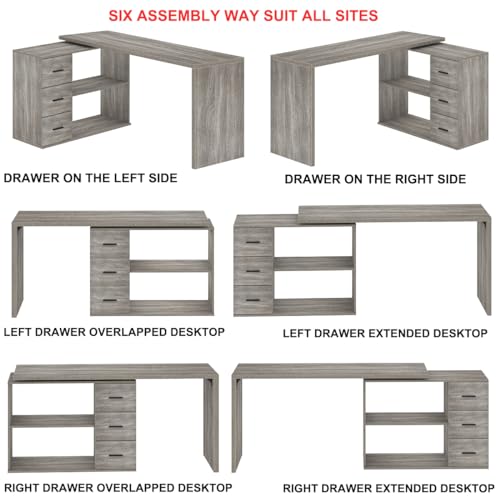 SIX ASSEMBLY WAY SUIT ALL SITES

DRAWER ON THE LEFT SIDE

DRAWER ON THE RIGHT SIDE

LEFT DRAWER OVERLAPPED DESKTOP

LEFT DRAWER EXTENDED DESKTOP

RIGHT DRAWER OVERLAPPED DESKTOP

RIGHT DRAWER EXTENDED DESKTOP