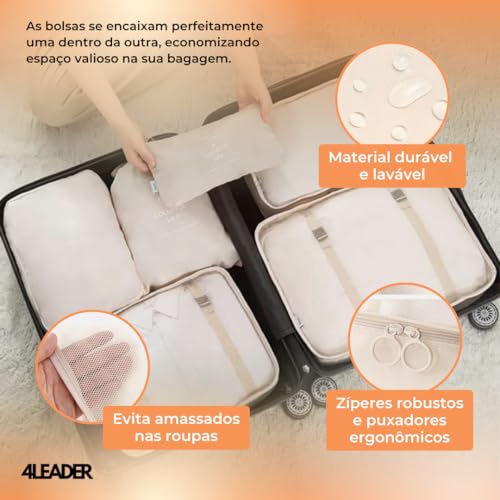 As bolsas se encaixam perfeitamente uma dentro da outra, economizando espaço valioso na sua bagagem.

Material durável e lavável

Evita amassados nas roupas

Zíperes robustos e puxadores ergonômicos

4LEADER