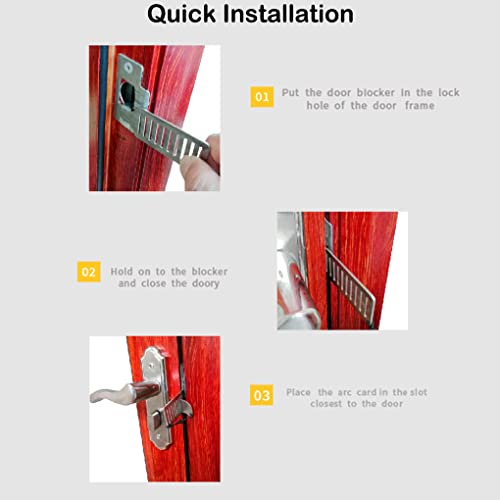 Quick Installation

01 Put the door blocker in the lock hole of the door frame

02 Hold on to the blocker and close the doory

03 Place the arc card in the slot closest to the door