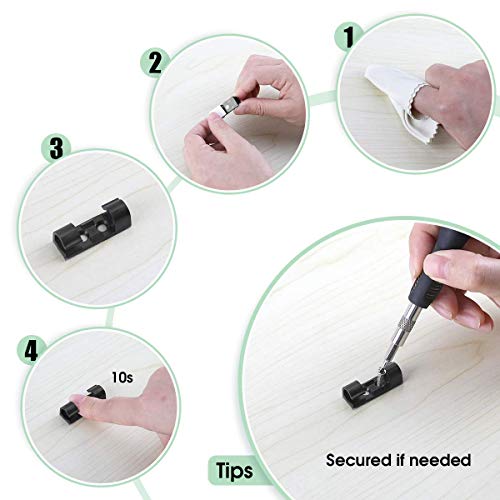 1

2

3

4

10s

Tips

Secured if needed