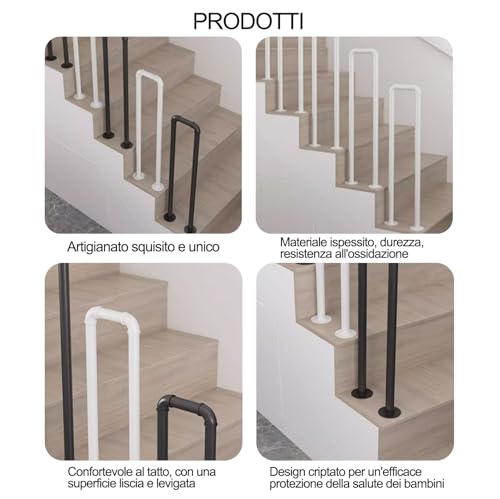 PRODOTTI

Artigianato squisito e unico

Materiale ispessito, durezza, resistenza all'ossidazione

Confortevole al tatto, con una superficie liscia e levigata

Design criptato per un'efficace protezione della salute dei bambini