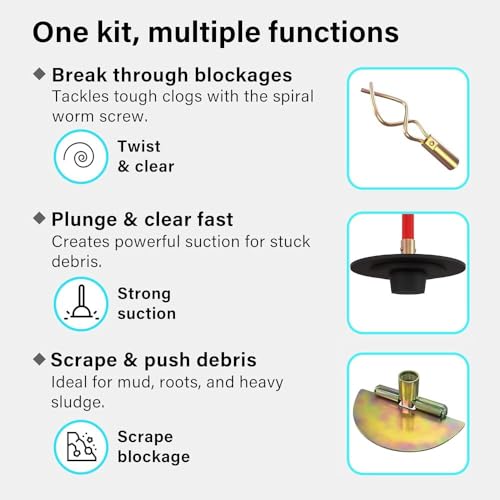 One kit, multiple functions

◆ Break through blockages
Tackles tough clogs with the spiral worm screw.

Twist & clear

◆ Plunge & clear fast
Creates powerful suction for stuck debris.

Strong suction

◆ Scrape & push debris
Ideal for mud, roots, and heavy sludge.

Scrape blockage