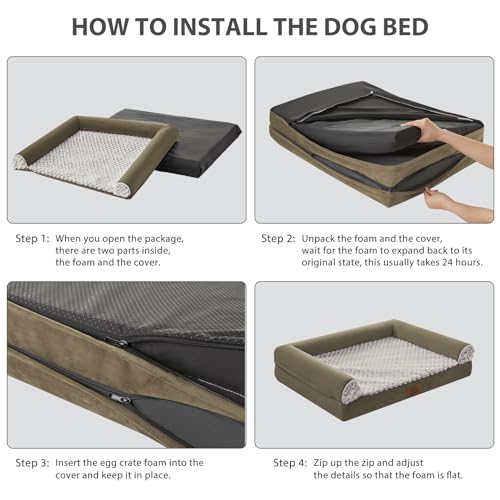 HOW TO INSTALL THE DOG BED

Step 1: When you open the package, there are two parts inside, the foam and the cover.

Step 2: Unpack the foam and the cover, wait for the foam to expand back to its original state, this usually takes 24 hours.

Step 3: Insert the egg crate foam into the cover and keep it in place.

Step 4: Zip up the zip and adjust the details so that the foam is flat.