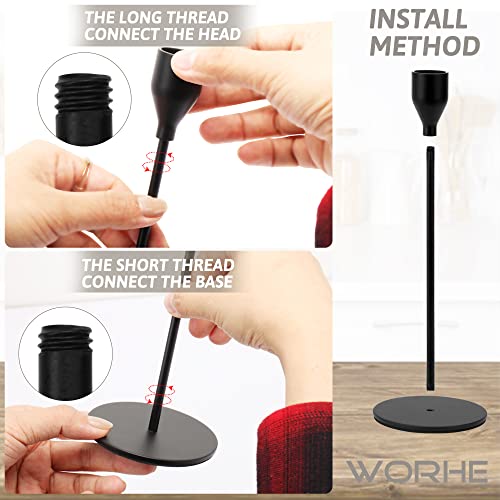 THE LONG THREAD CONNECT THE HEAD

INSTALL METHOD

THE SHORT THREAD CONNECT THE BASE

WORHE