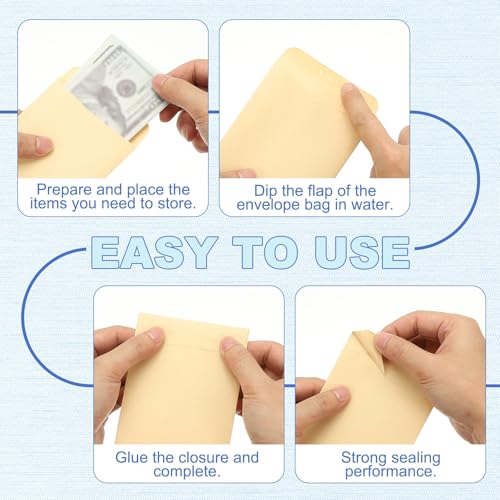 Prepare and place the items you need to store.

Dip the flap of the envelope bag in water.

EASY TO USE

Glue the closure and complete.

Strong sealing performance.