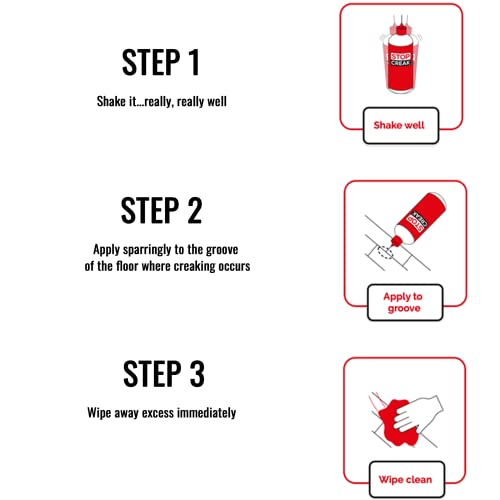 STEP 1

Shake it...really, really well

STOP
CREAK

Shake well

STEP 2

Apply sparringly to the groove of the floor where creaking occurs

STOP
CREAK

Apply to groove

STEP 3

Wipe away excess immediately

Wipe clean