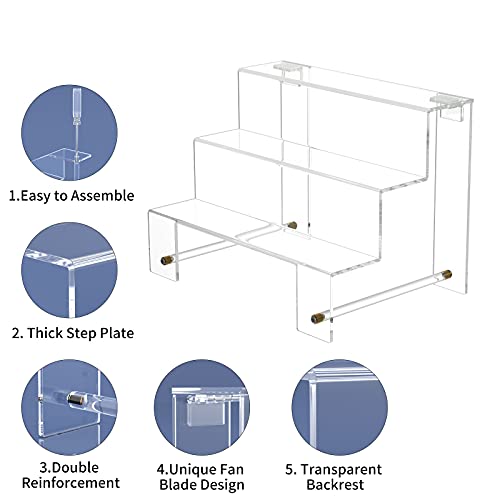 1.Easy to Assemble

2. Thick Step Plate

3.Double Reinforcement

4.Unique Fan Blade Design

5. Transparent Backrest