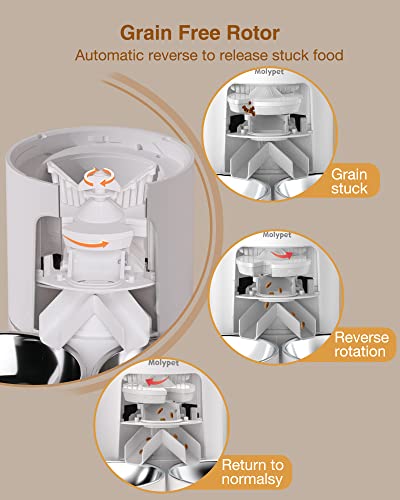 Grain Free Rotor

Automatic reverse to release stuck food

Molypet

Grain stuck

Molypet

Reverse rotation

Molypet

Return to normalsy