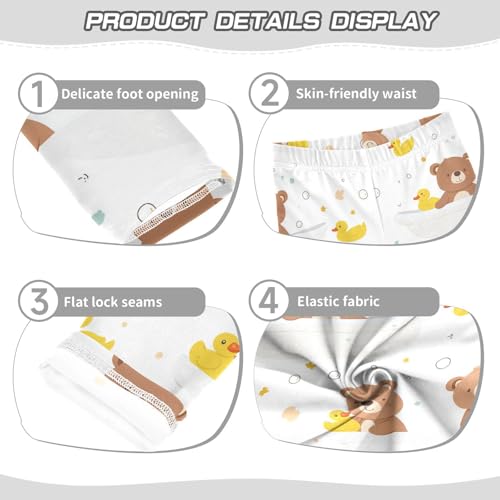 PRODUCT DETAILS DISPLAY

1 Delicate foot opening

2 Skin-friendly waist

3 Flat lock seams

4 Elastic fabric