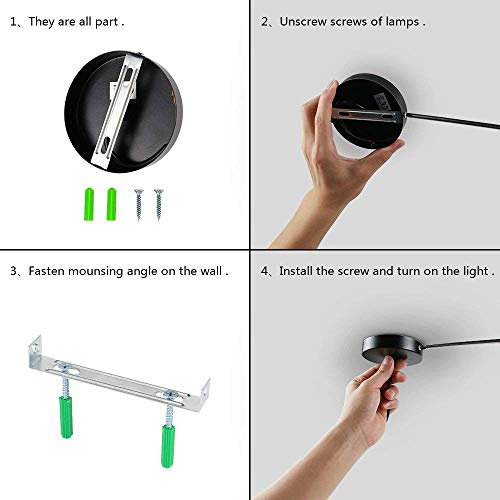 1、They are all part .

2、Unscrew screws of lamps .

3、Fasten mounsing angle on the wall .

4、Install the screw and turn on the light .