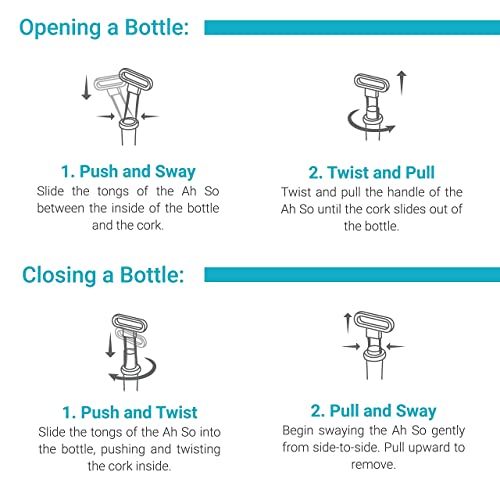 Opening a Bottle:

1. Push and Sway
Slide the tongs of the Ah So between the inside of the bottle and the cork.

2. Twist and Pull
Twist and pull the handle of the Ah So until the cork slides out of the bottle.

Closing a Bottle:

1. Push and Twist
Slide the tongs of the Ah So into the bottle, pushing and twisting the cork inside.

2. Pull and Sway
Begin swaying the Ah So gently from side-to-side. Pull upward to remove.