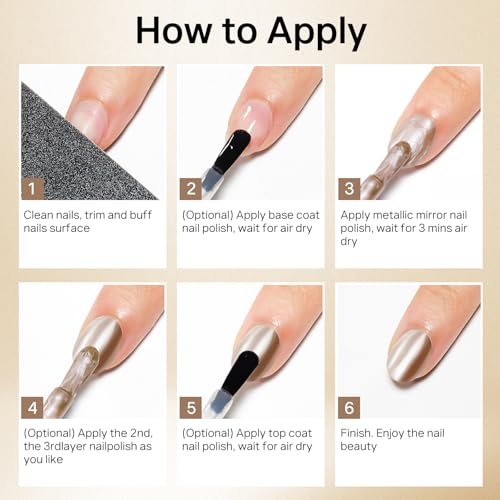 How to Apply

1

Clean nails, trim and buff nails surface

2

(Optional) Apply base coat nail polish, wait for air dry

3

Apply metallic mirror nail polish, wait for 3 mins air dry

4

(Optional) Apply the 2nd, the 3rdlayer nailpolish as you like

5

(Optional) Apply top coat nail polish, wait for air dry

6

Finish. Enjoy the nail beauty