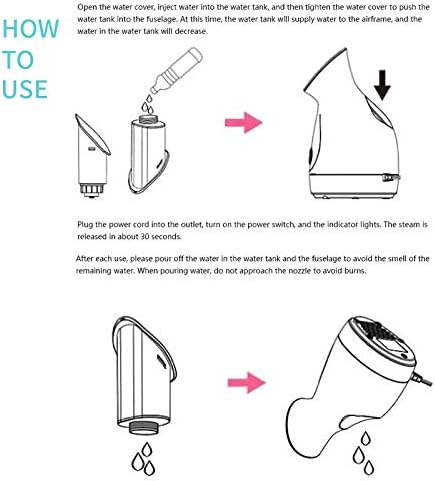 HOW TO USE

Open the water cover, inject water into the water tank, and then tighten the water cover to push the water tank into the fuselage. At this time, the water tank will supply water to the airframe, and the water in the water tank will decrease.

Plug the power cord into the outlet, turn on the power switch, and the indicator lights. The steam is released in about 30 seconds.

After each use, please pour off the water in the water tank and the fuselage to avoid the smell of the remaining water. When pouring water, do not approach the nozzle to avoid burns.