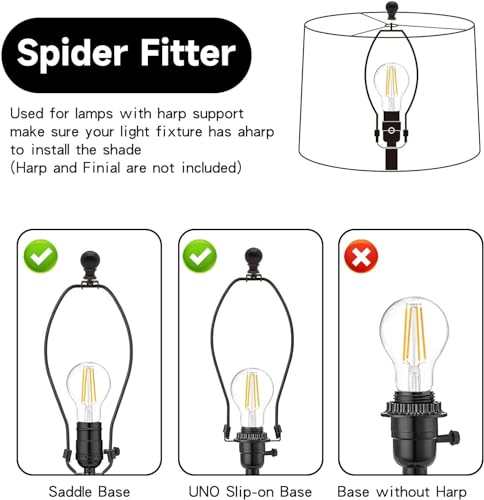 Spider Fitter

Used for lamps with harp support make sure your light fixture has aharp to install the shade
(Harp and Finial are not included)

Saddle Base

UNO Slip-on Base

Base without Harp