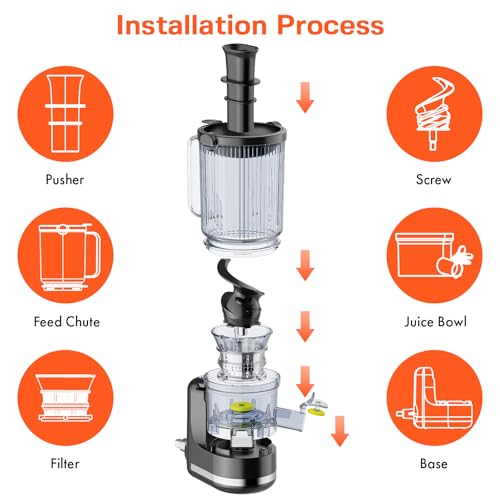 Installation Process

Pusher

Feed Chute

Filter

Screw

Juice Bowl

Base