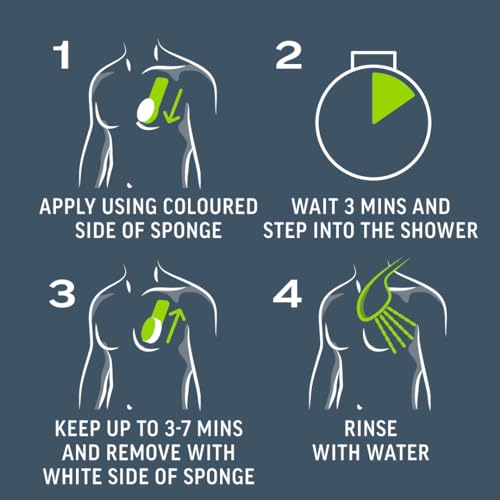 1

APPLY USING COLOURED SIDE OF SPONGE

2

WAIT 3 MINS AND STEP INTO THE SHOWER

3

KEEP UP TO 3-7 MINS AND REMOVE WITH WHITE SIDE OF SPONGE

4

RINSE WITH WATER