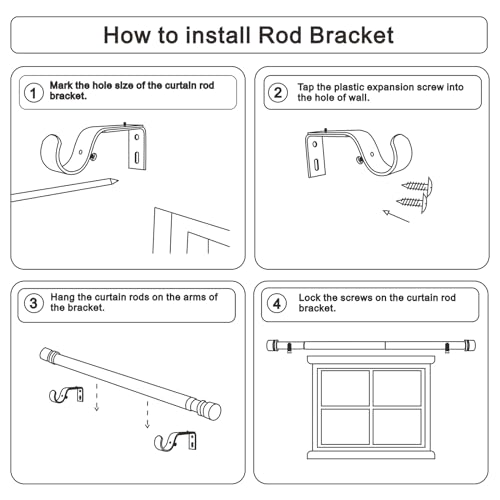 How to install Rod Bracket

1 Mark the hole size of the curtain rod bracket.

2 Tap the plastic expansion screw into the hole of wall.

3 Hang the curtain rods on the arms of the bracket.

4 Lock the screws on the curtain rod bracket.