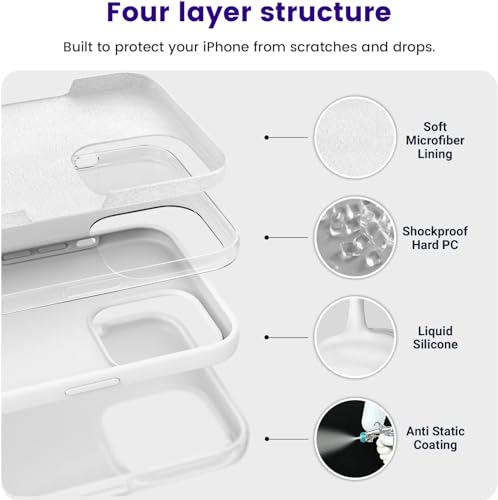 Four layer structure

Built to protect your iPhone from scratches and drops.

Soft Microfiber Lining

Shockproof Hard PC

Liquid Silicone

Anti Static Coating